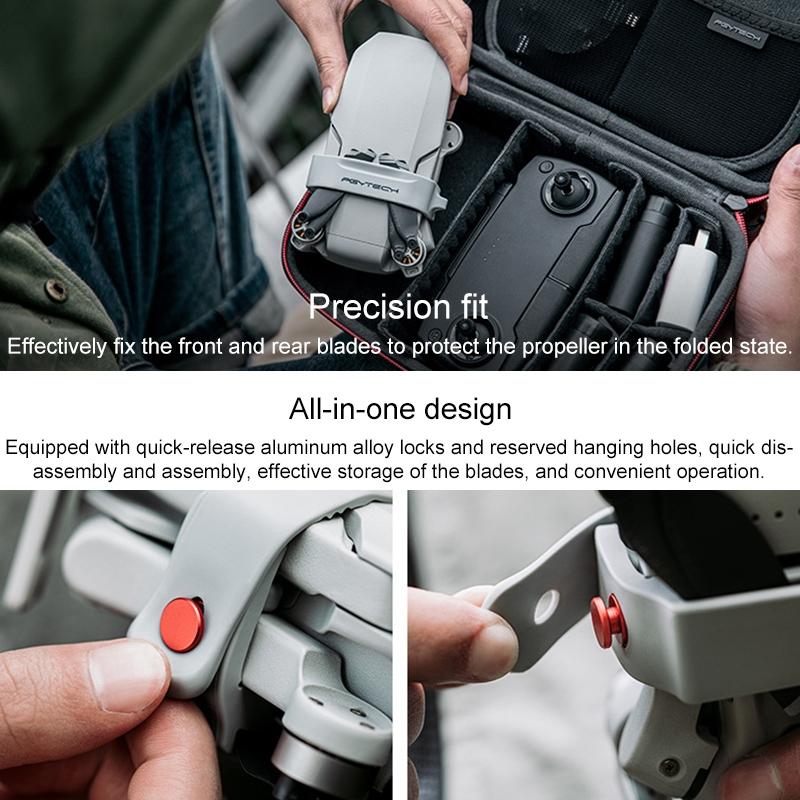 PGYTECH

PGYTECH

Precision fit

Effectively fix the front and rear blades to protect the propeller in the folded state.

All-in-one design

Equipped with quick-release aluminum alloy locks and reserved hanging holes, quick disassembly and assembly, effective storage of the blades, and convenient operation.