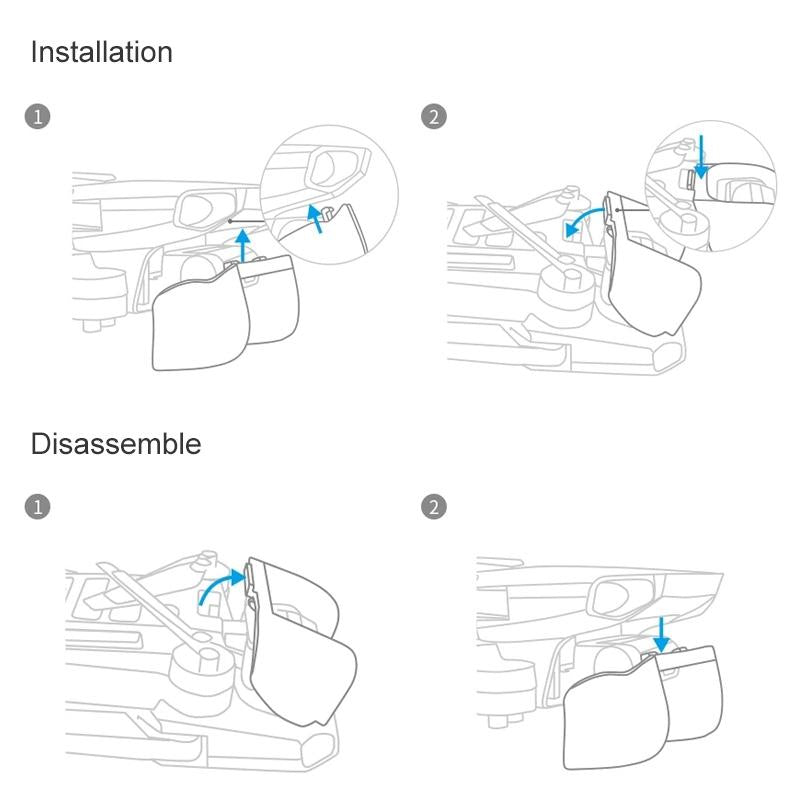 Installation

1

2

Disassemble

1

2