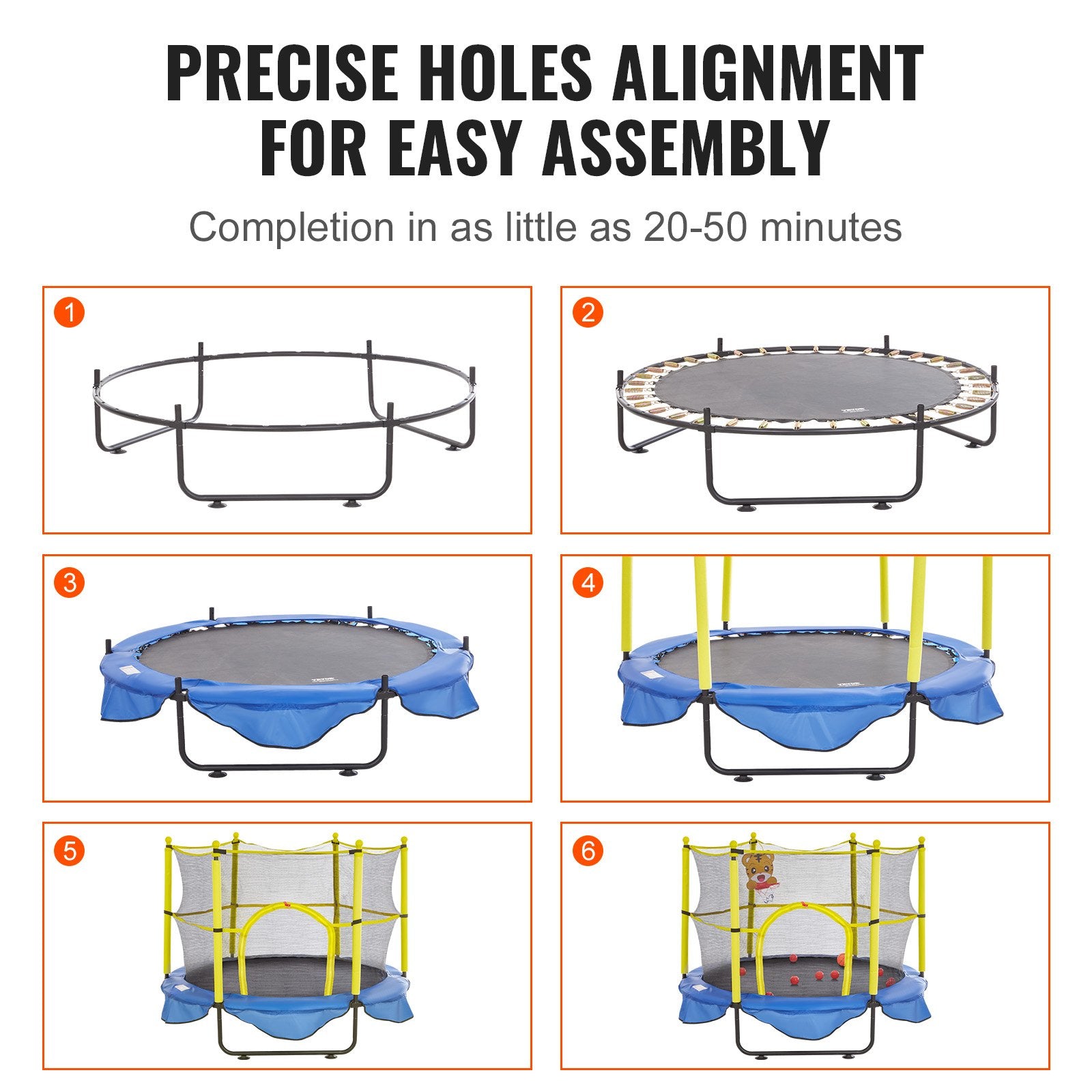 PRECISE HOLES ALIGNMENT FOR EASY ASSEMBLY

Completion in as little as 20-50 minutes

1

2

3

4

5

6