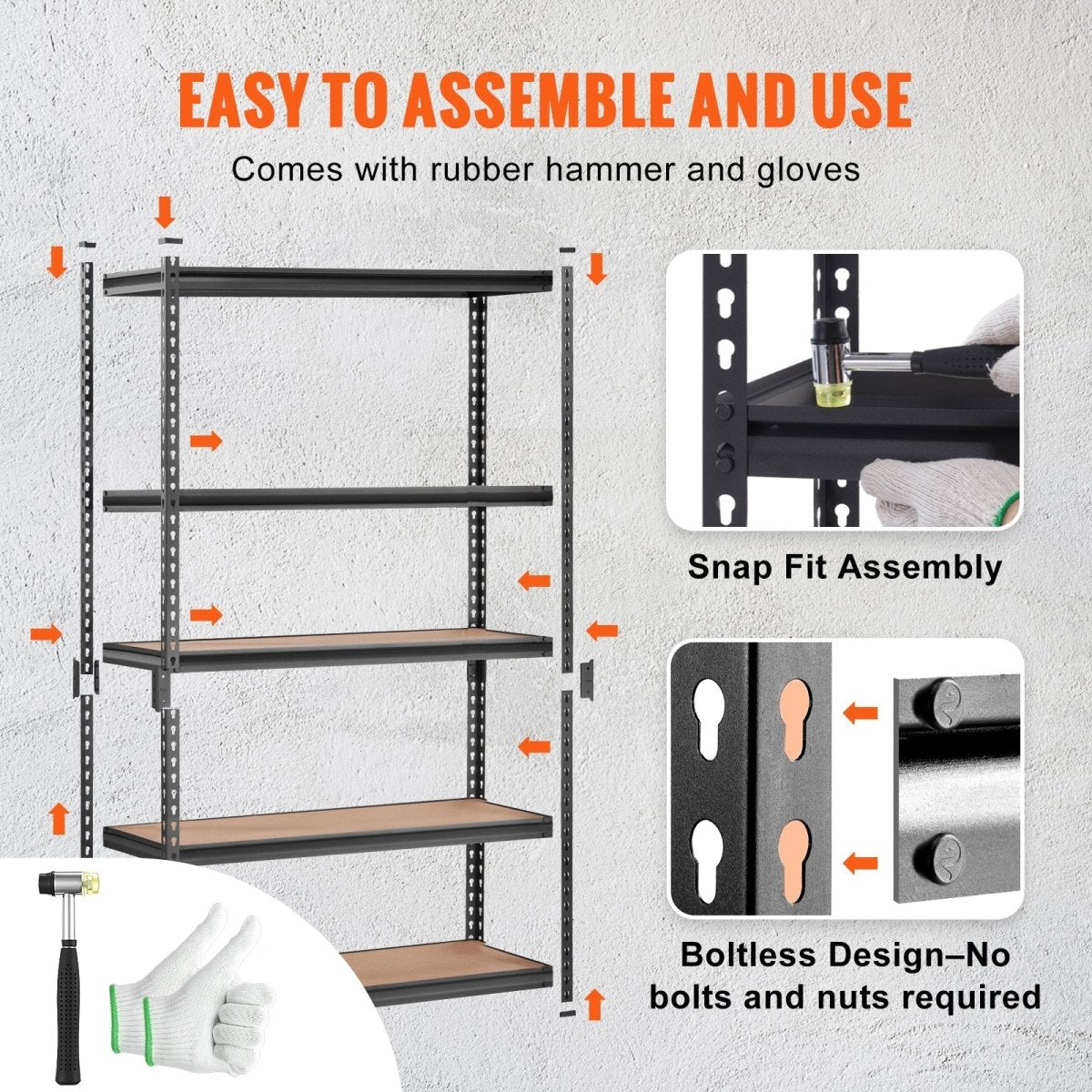 EASY TO ASSEMBLE AND USE

Comes with rubber hammer and gloves

Snap Fit Assembly

Boltless Design–No bolts and nuts required