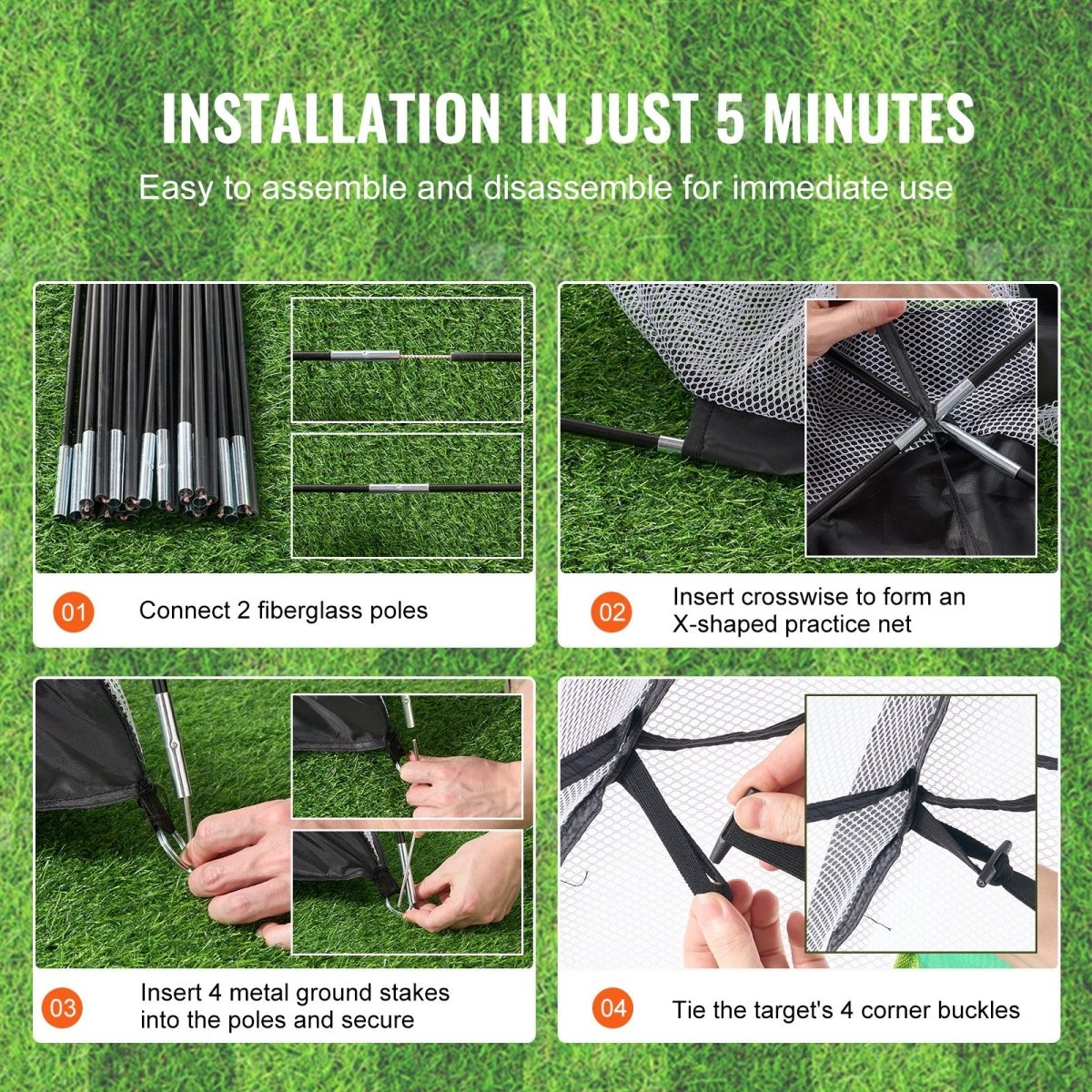 INSTALLATION IN JUST 5 MINUTES

Easy to assemble and disassemble for immediate use

01 Connect 2 fiberglass poles

02 Insert crosswise to form an X-shaped practice net

03 Insert 4 metal ground stakes into the poles and secure

04 Tie the target's 4 corner buckles