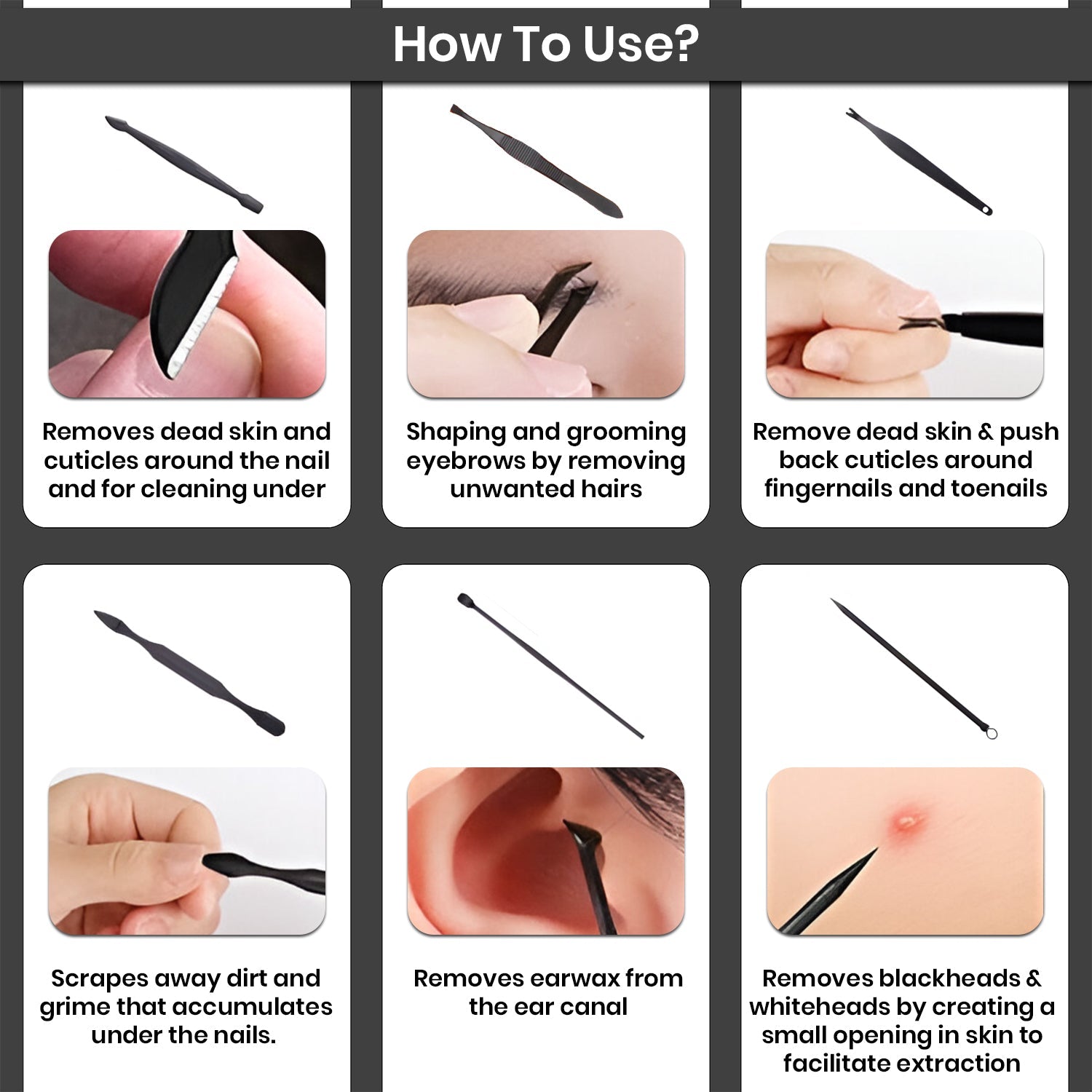 How To Use?

Removes dead skin and cuticles around the nail and for cleaning under

Shaping and grooming eyebrows by removing unwanted hairs

Remove dead skin & push back cuticles around fingernails and toenails

Scrapes away dirt and grime that accumulates under the nails.

Removes earwax from the ear canal

Removes blackheads & whiteheads by creating a small opening in skin to facilitate extraction