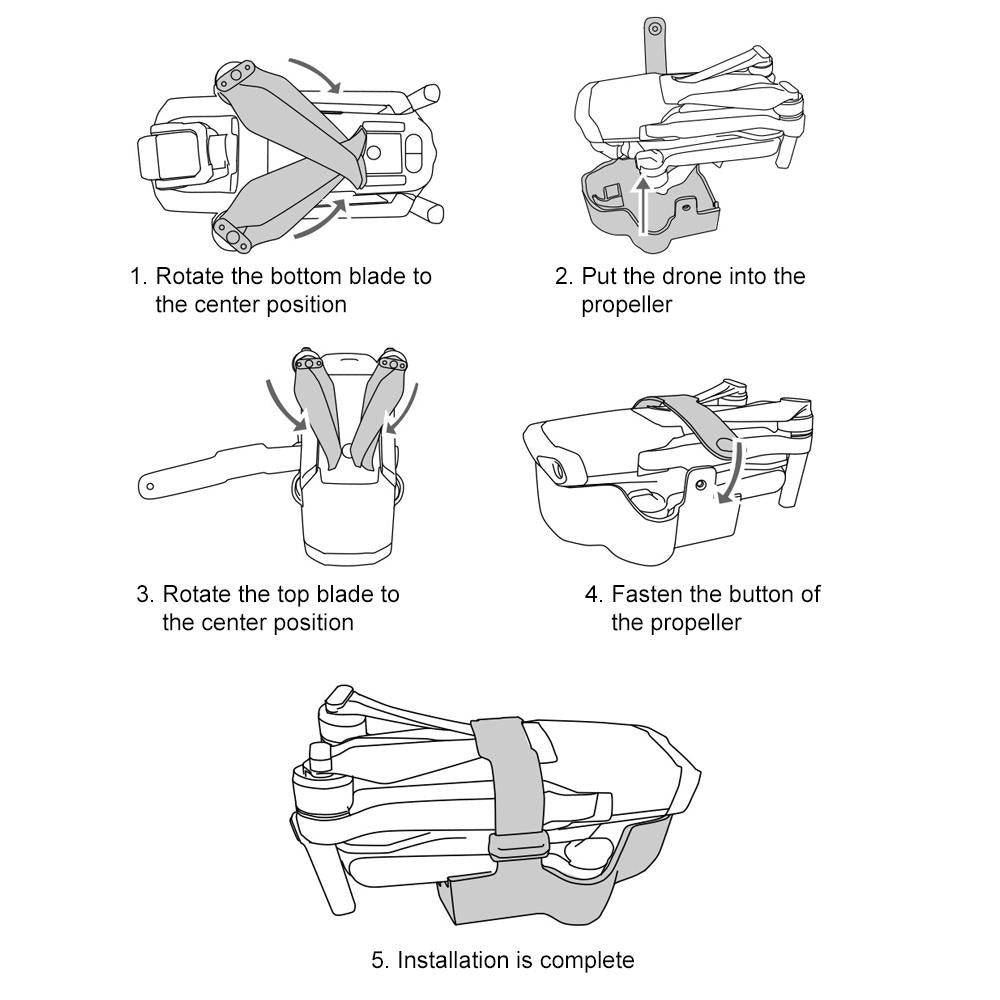 1. Rotate the bottom blade to the center position

2. Put the drone into the propeller

3. Rotate the top blade to the center position

4. Fasten the button of the propeller

5. Installation is complete