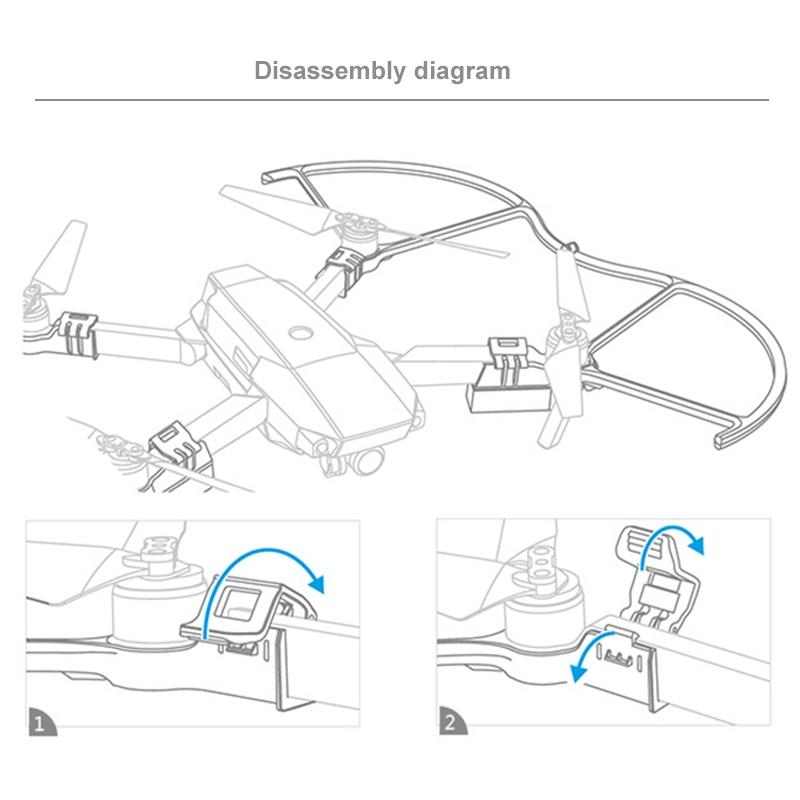 Disassembly diagram

1

2