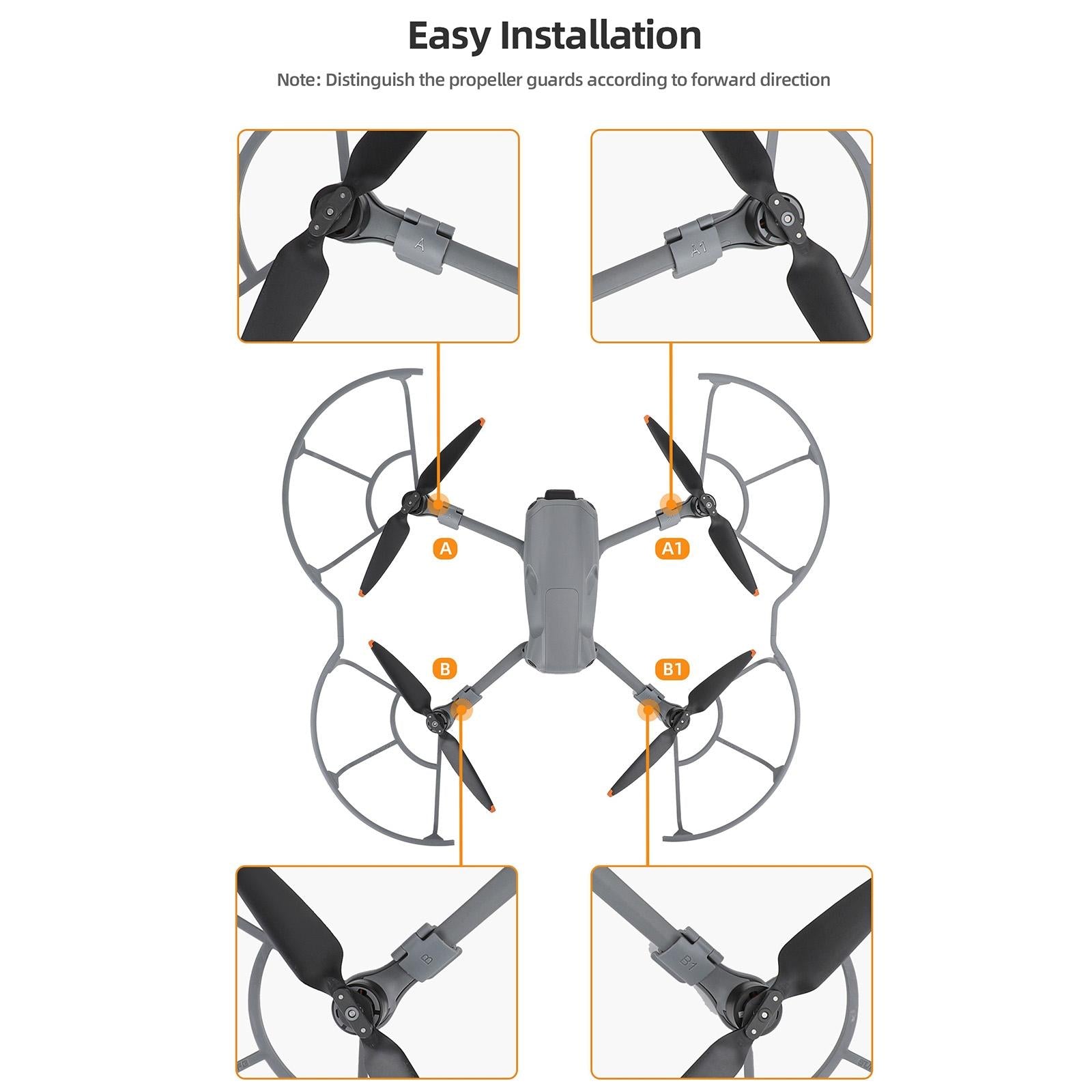 Easy Installation

Note: Distinguish the propeller guards according to forward direction

A

A1

A

A1

B

B1

B

B1