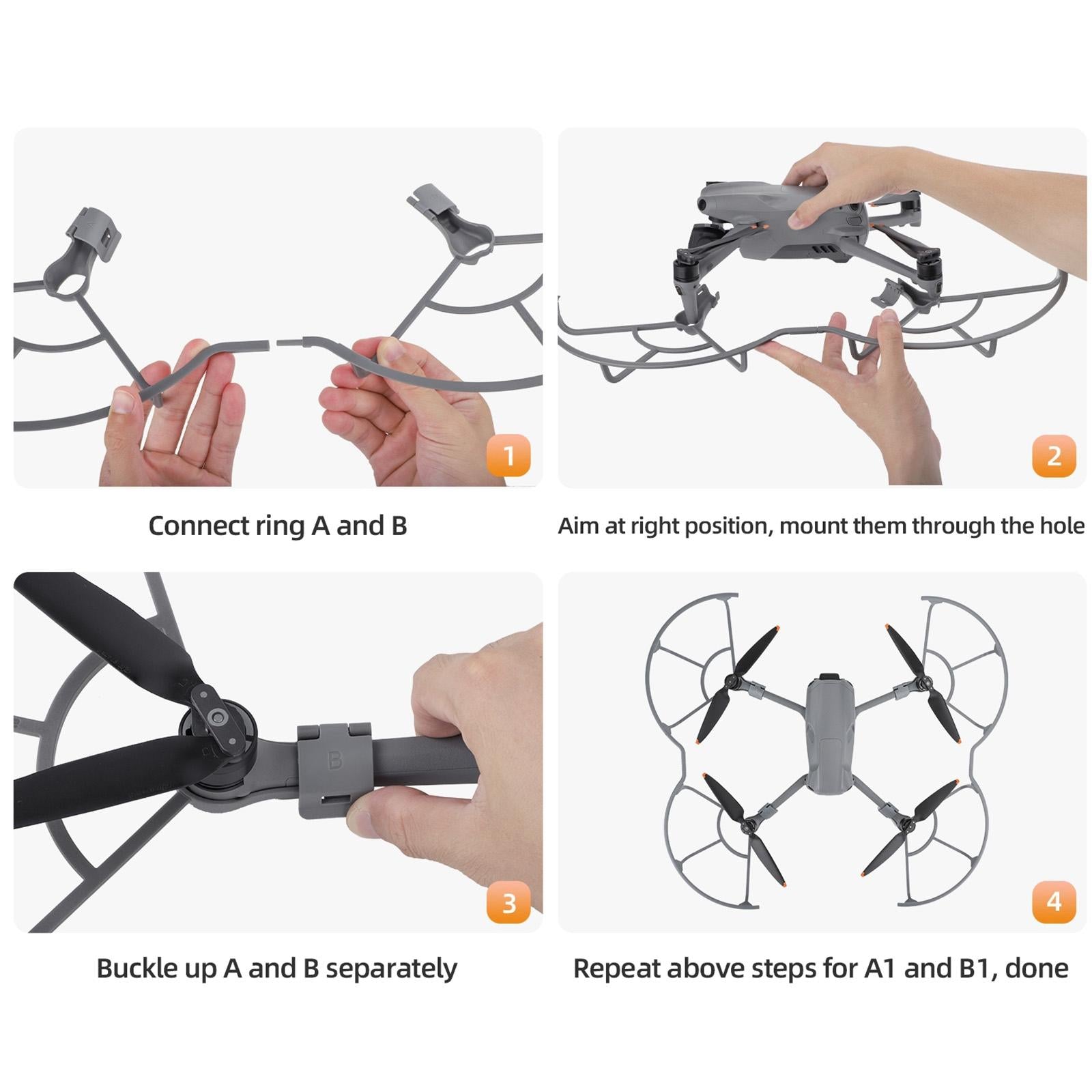 1

Connect ring A and B

2

Aim at right position, mount them through the hole

B

3

Buckle up A and B separately

4

Repeat above steps for A1 and B1, done