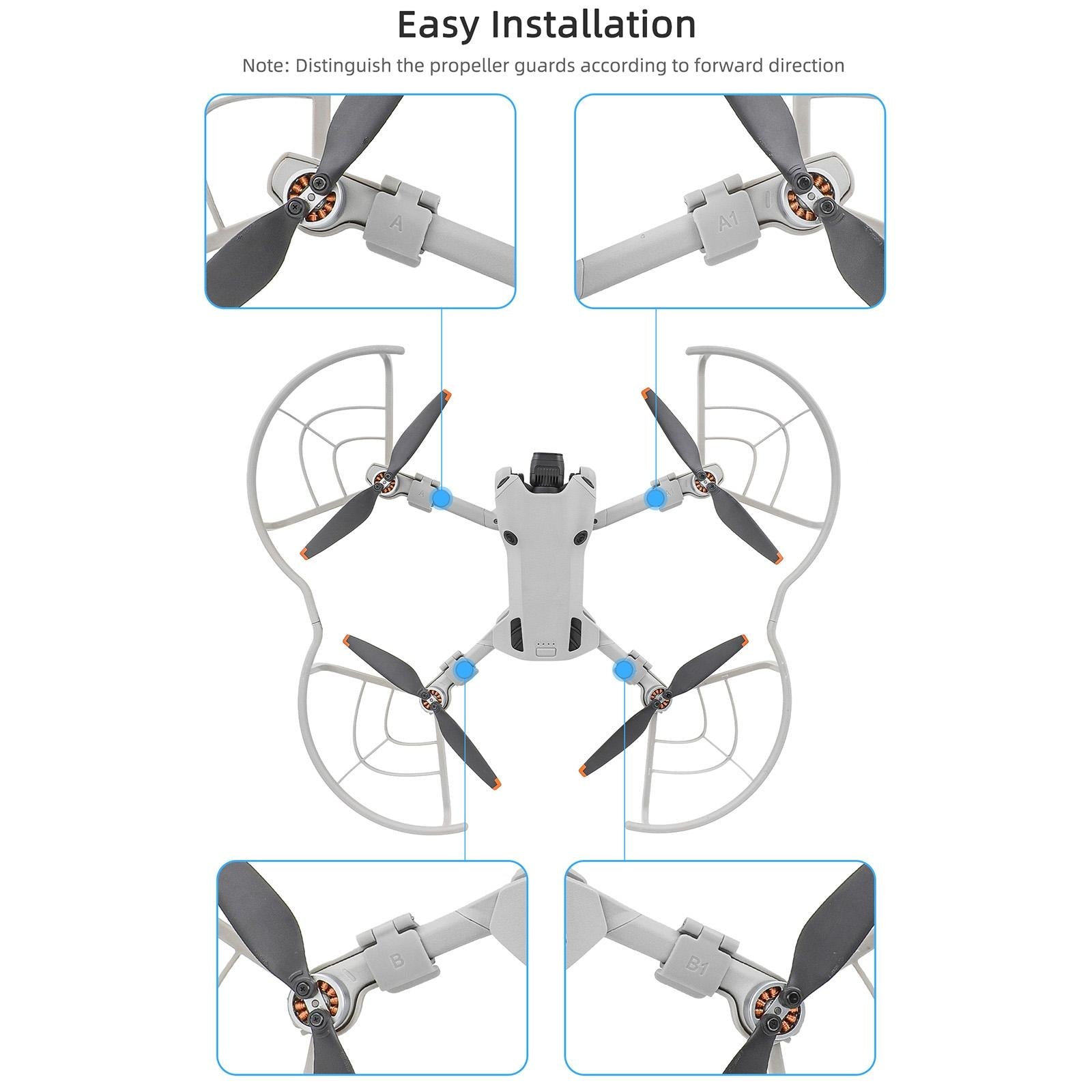 Easy Installation

Note: Distinguish the propeller guards according to forward direction

A

A1

B

B1